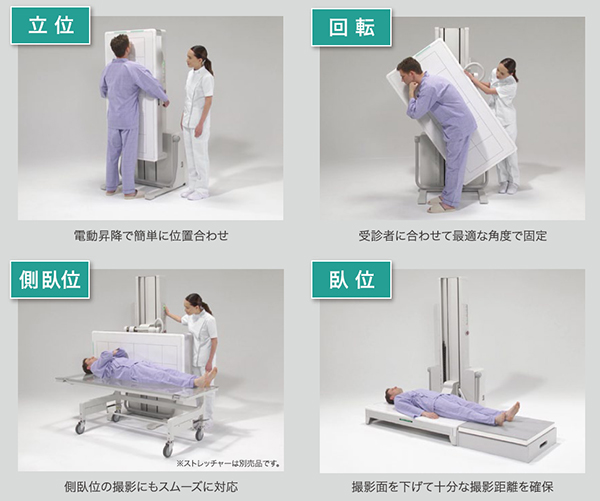 立位

電動昇降で簡単に位置合わせ

回転

受診者に合わせて最適な角度で固定

側臥位

※ストレッチャーは別売品です。

側臥位の撮影にもスムーズに対応

臥位

撮影面を下げて十分な撮影距離を確保